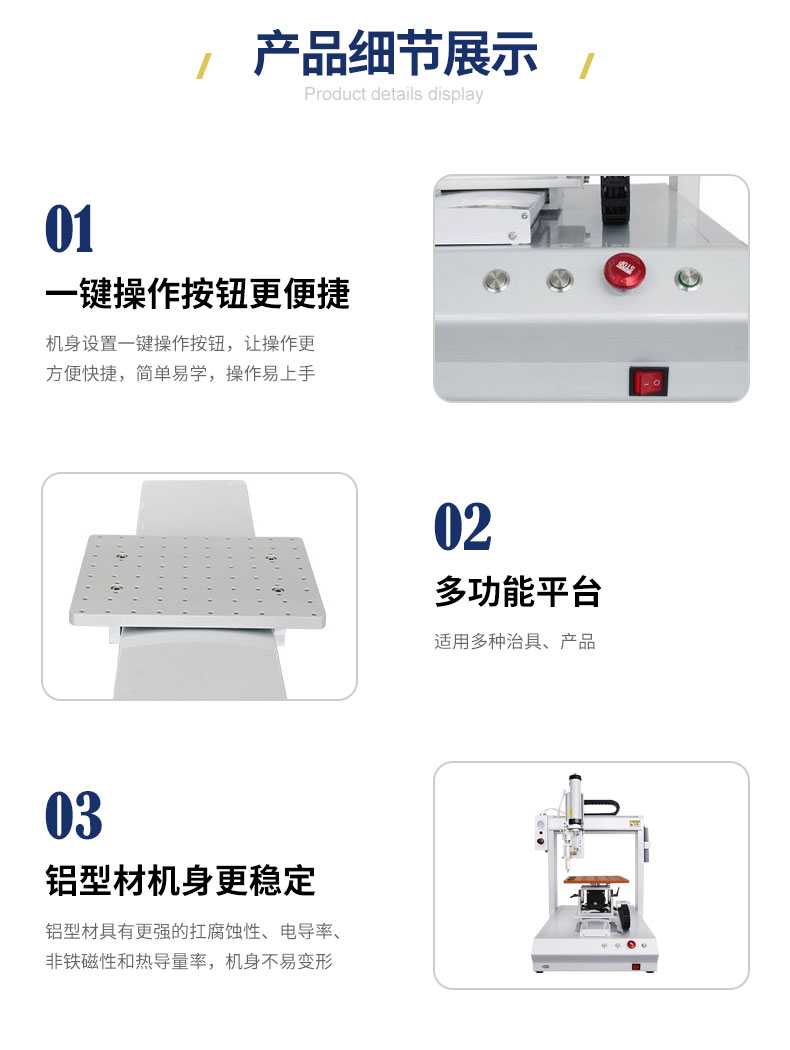 产品细节展示
Product details display

01
一键操作按钮更便捷
机身设置一键操作按钮，让操作更方便快捷，简单易学，操作易上手

STOP

02
多功能平台
适用多种治具、产品

03
铝型材机身更稳定
铝型材具有更强的扛腐蚀性、电导率、非铁磁性和热导量率，机身不易变形