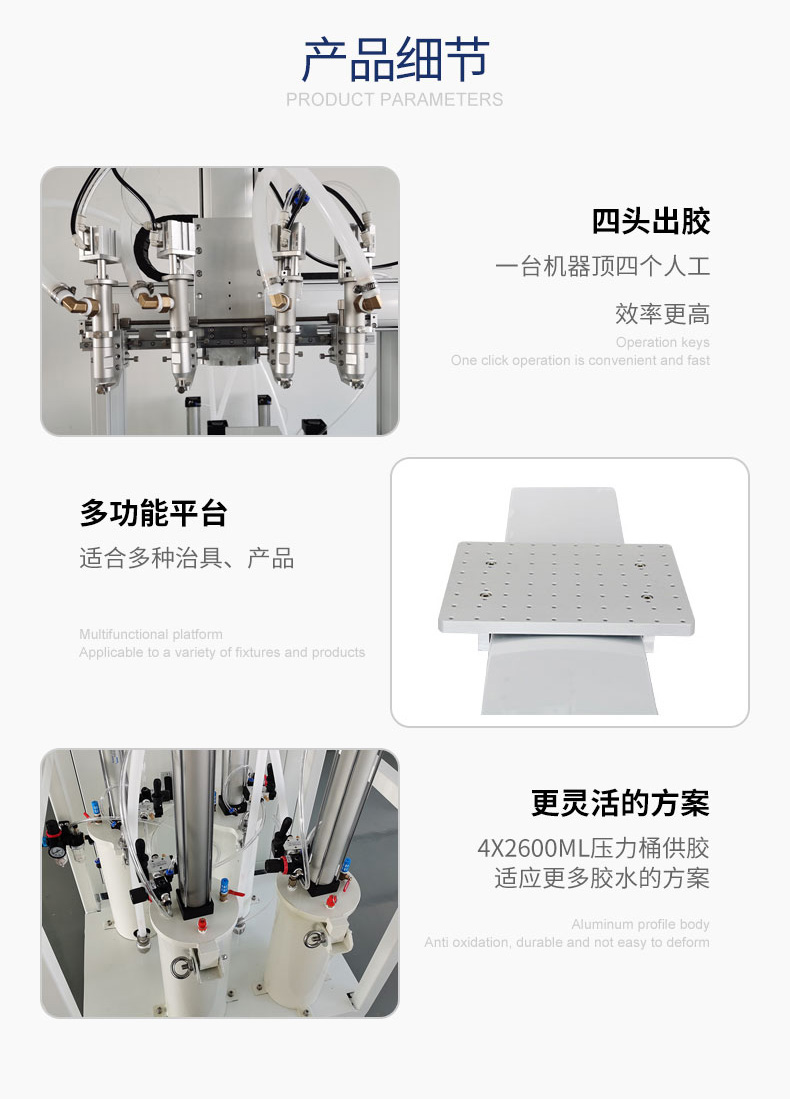 产品细节
PRODUCT PARAMETERS

四头出胶
一台机器顶四个人工
效率更高
Operation keys
One click operation is convenient and fast

多功能平台
适合多种治具、产品
Multifunctional platform
Applicable to a variety of fixtures and products

更灵活的方案
4X2600ML压力桶供胶
适应更多胶水的方案
Aluminum profile body
Anti oxidation, durable and not easy to deform