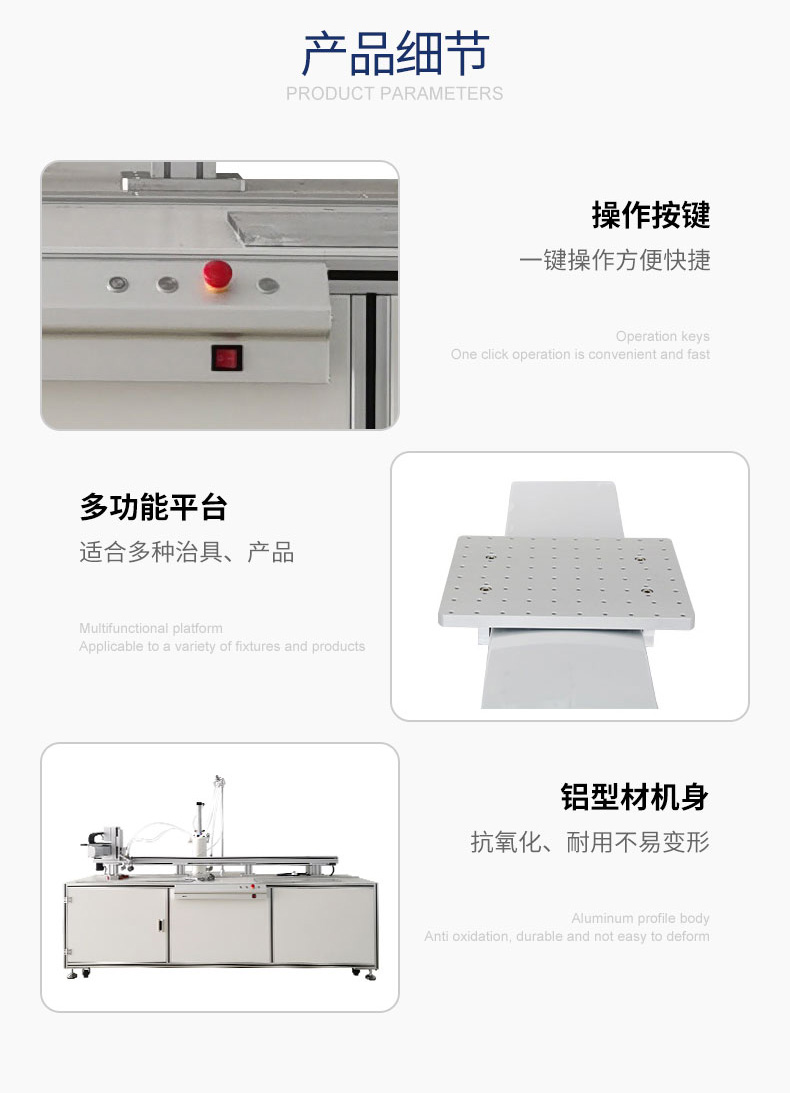 产品细节
PRODUCT PARAMETERS

操作按键
一键操作方便快捷

Operation keys
One click operation is convenient and fast

多功能平台
适合多种治具、产品

Multifunctional platform
Applicable to a variety of fixtures and products

铝型材机身
抗氧化、耐用不易变形

Aluminum profile body
Anti oxidation, durable and not easy to deform